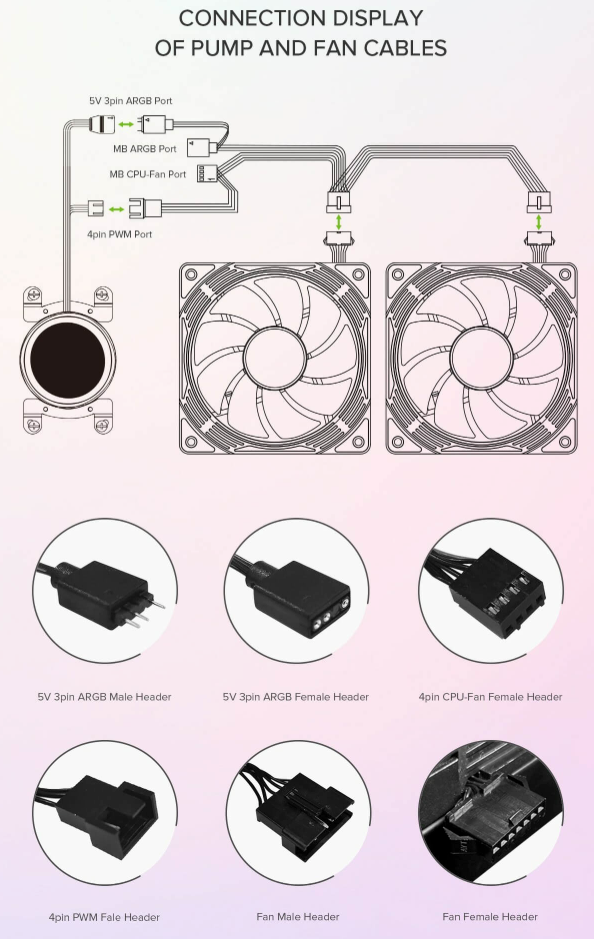 CONNECTION DISPLAY
OF PUMP AND FAN CABLES

5V 3pin ARGB Port

MB ARGB Port

MB CPU-Fan Port

4pin PWM Port

5V 3pin ARGB Male Header

5V 3pin ARGB Female Header

4pin CPU-Fan Female Header

4pin PWM Fale Header

Fan Male Header

Fan Female Header